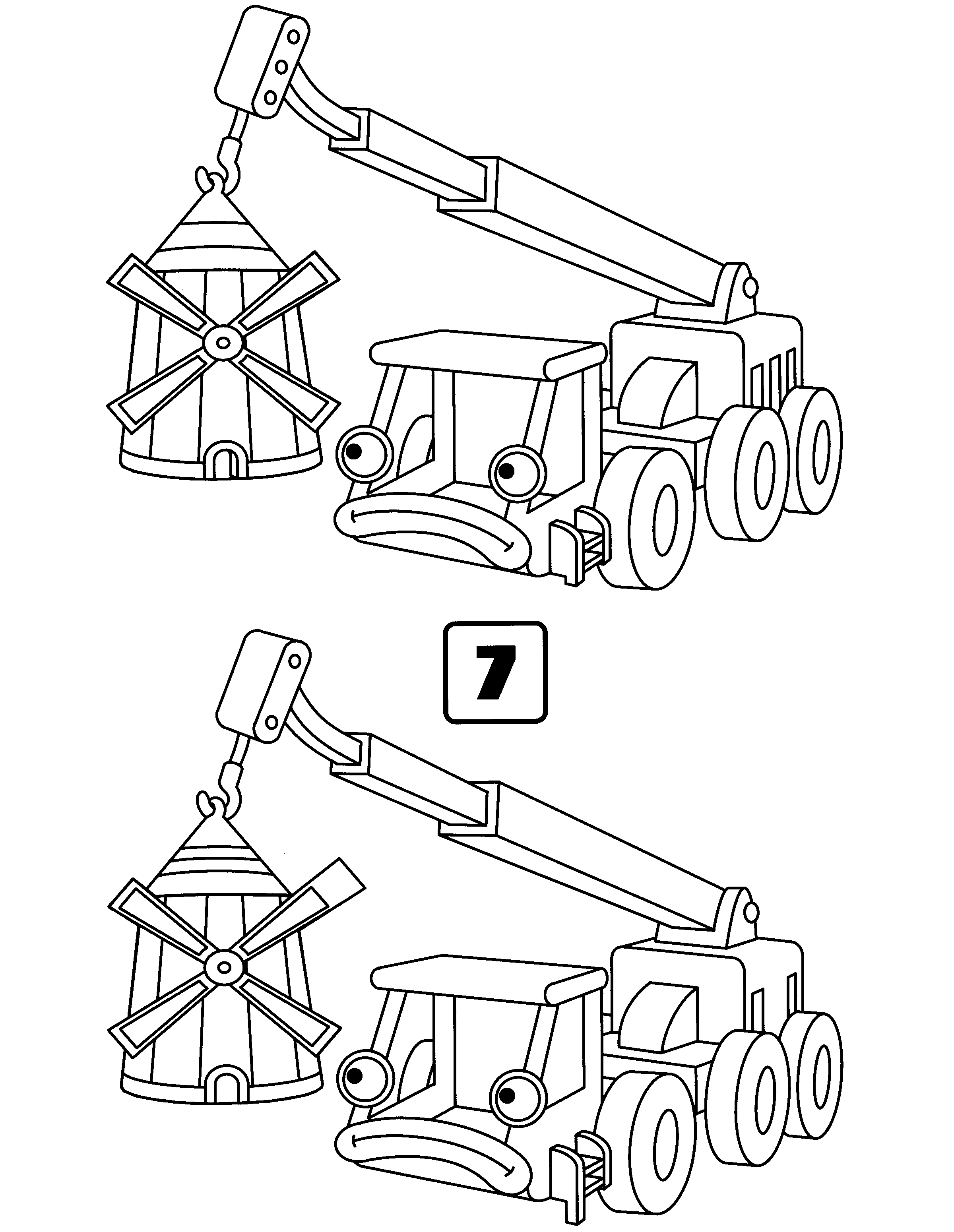 7