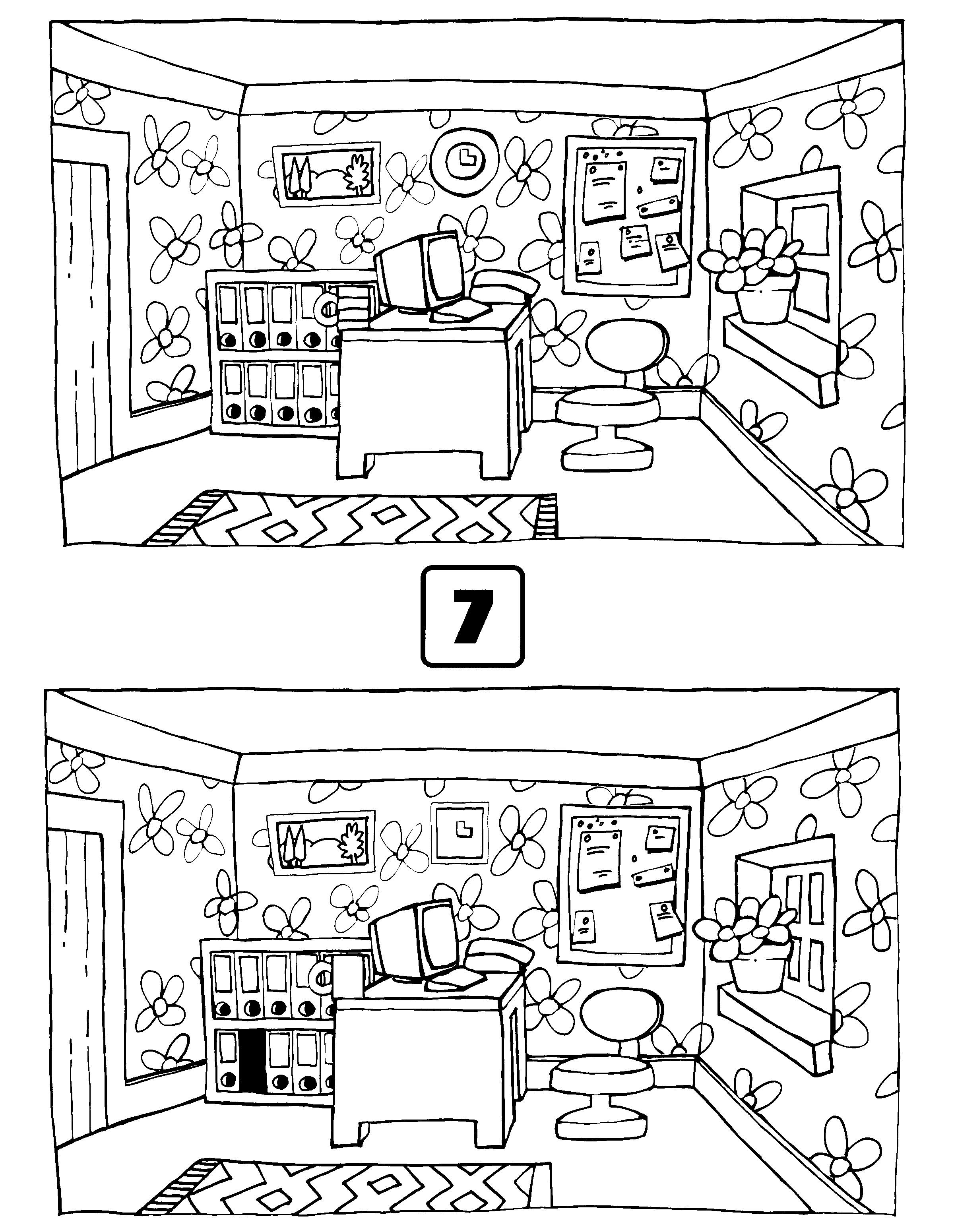 7