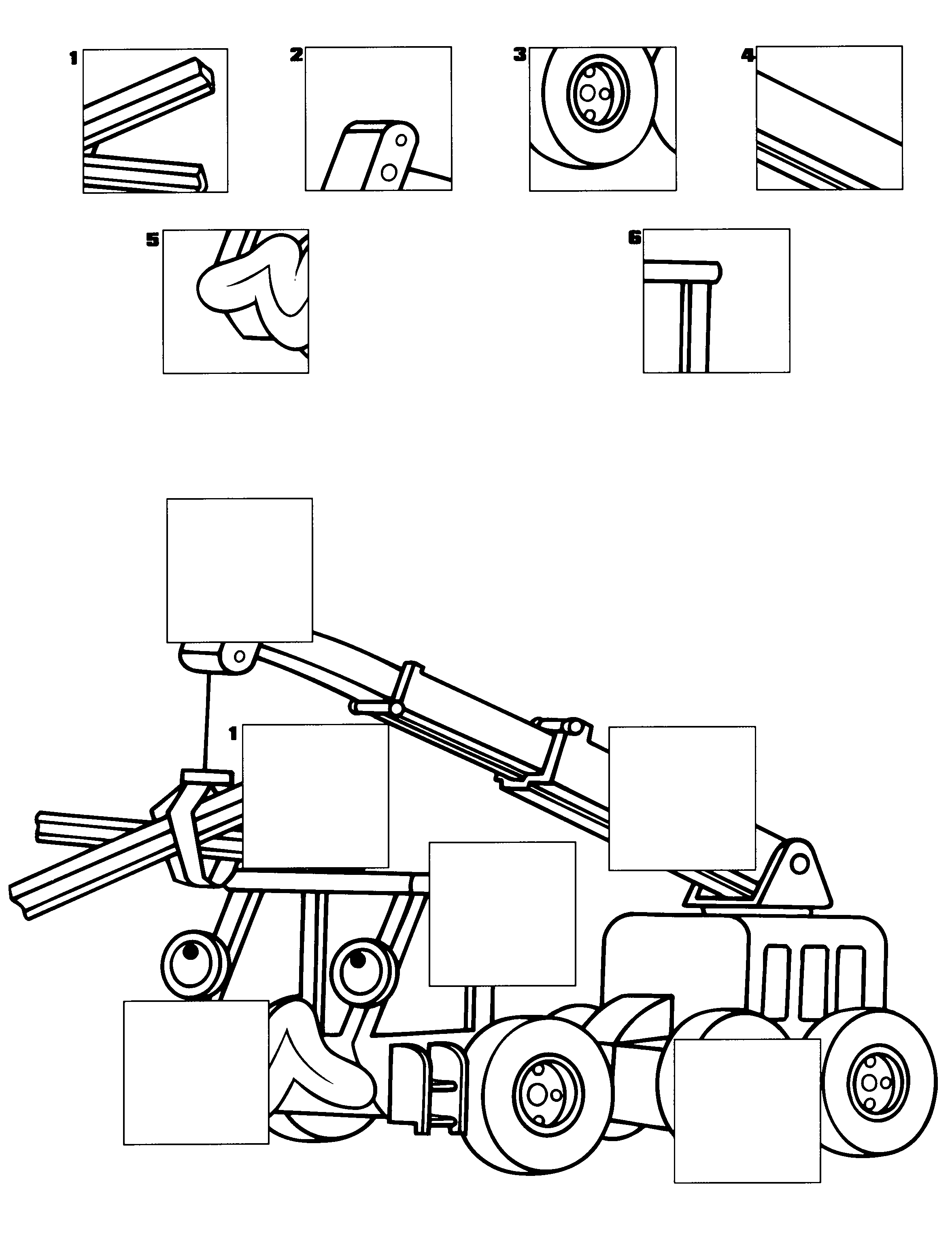 1
2
3
4
5
6
1