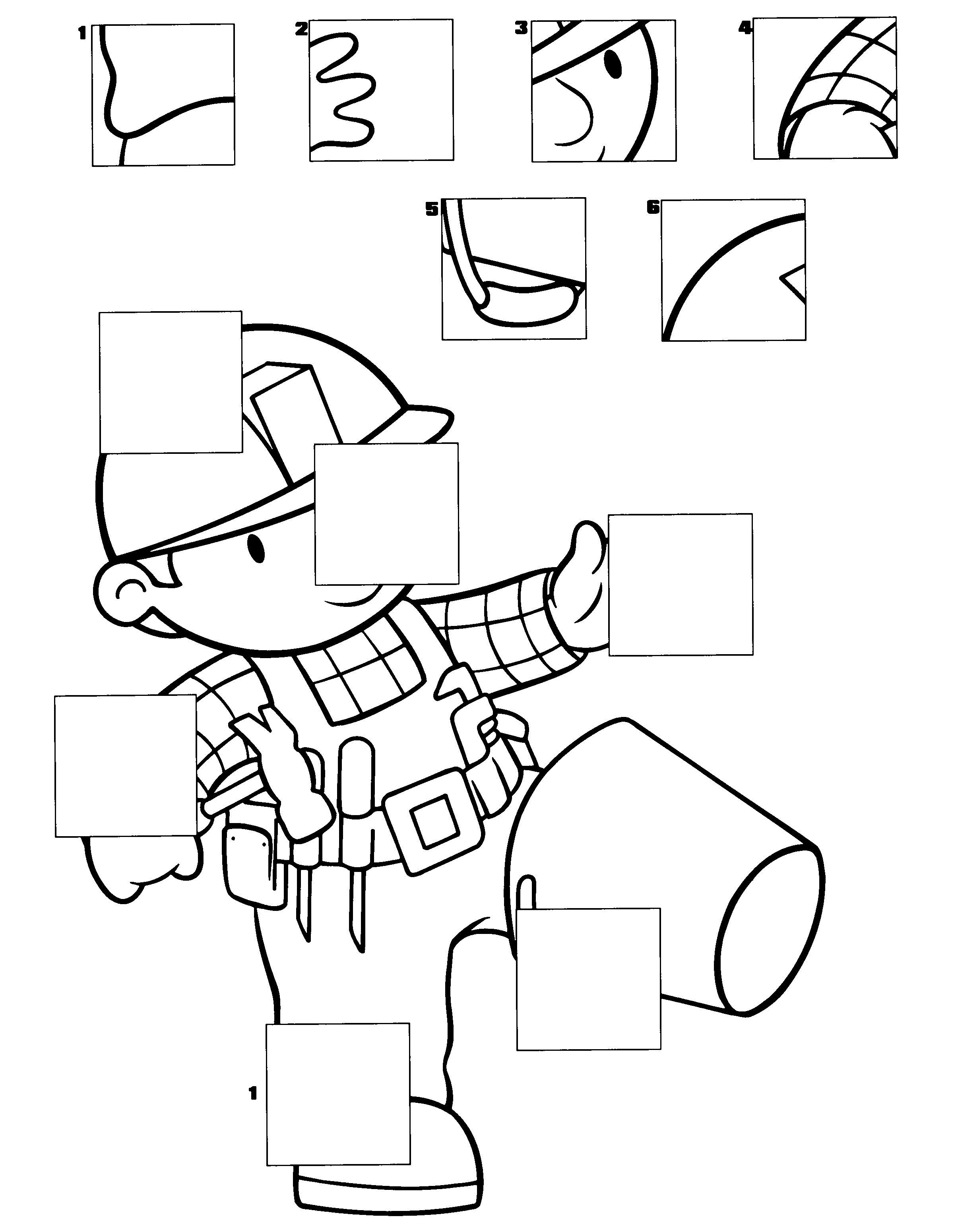 1 2 3 4

5 6

1