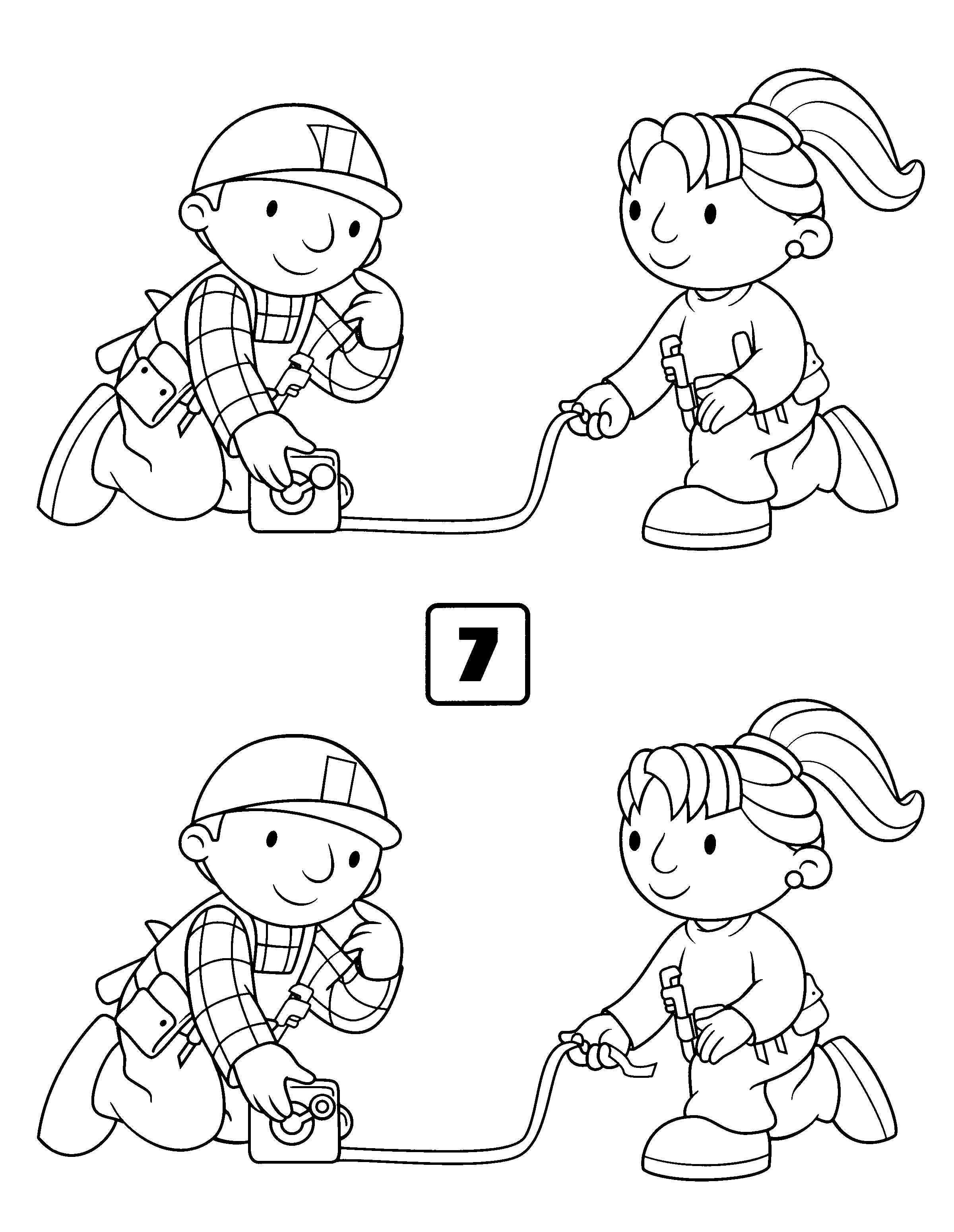 7